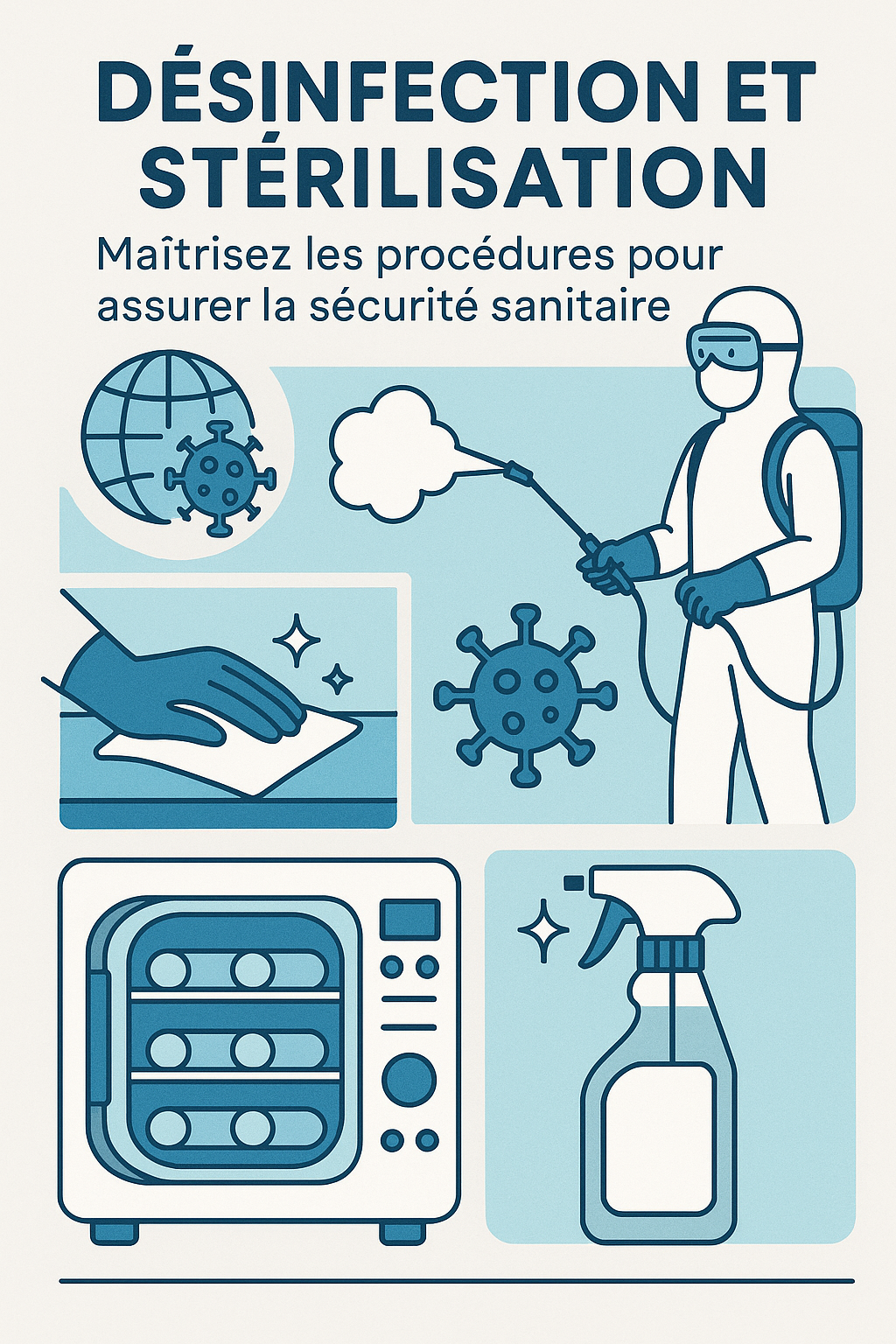 DÉSINFECTION ET STÉRILISATION

Maîtrisez les procédures pour assurer la sécurité sanitaire